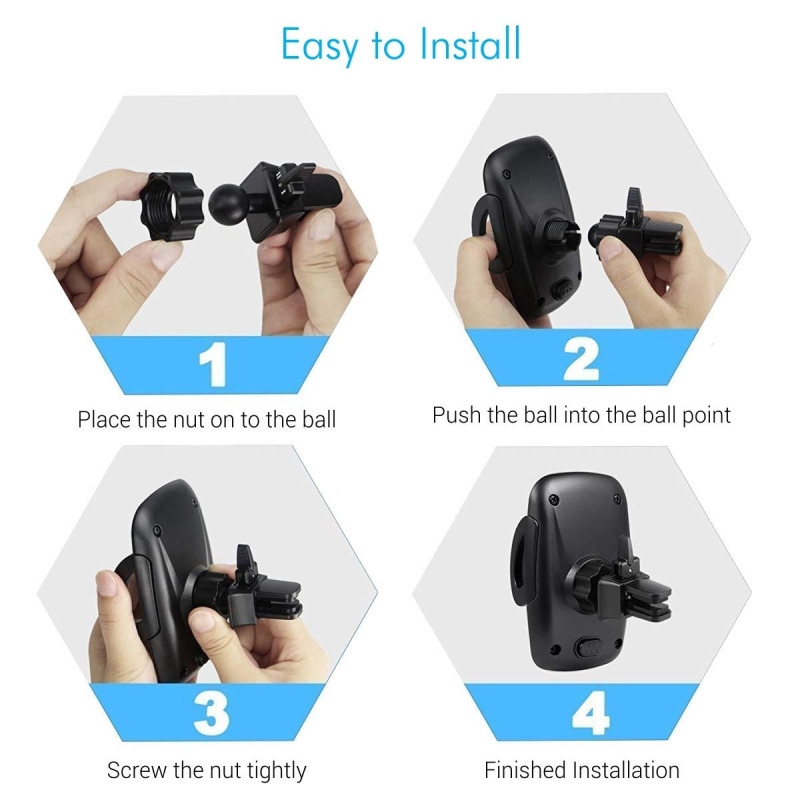 Easy to Install

1

Place the nut on to the ball

2

Push the ball into the ball point

3

Screw the nut tightly

4

Finished Installation